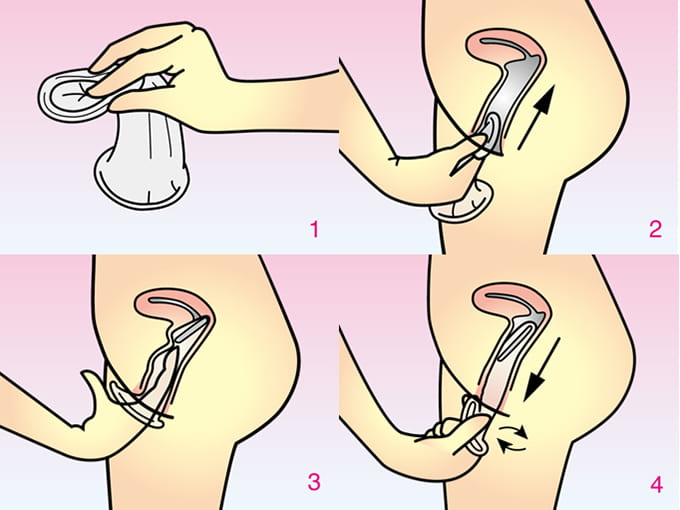 1

2

3

4